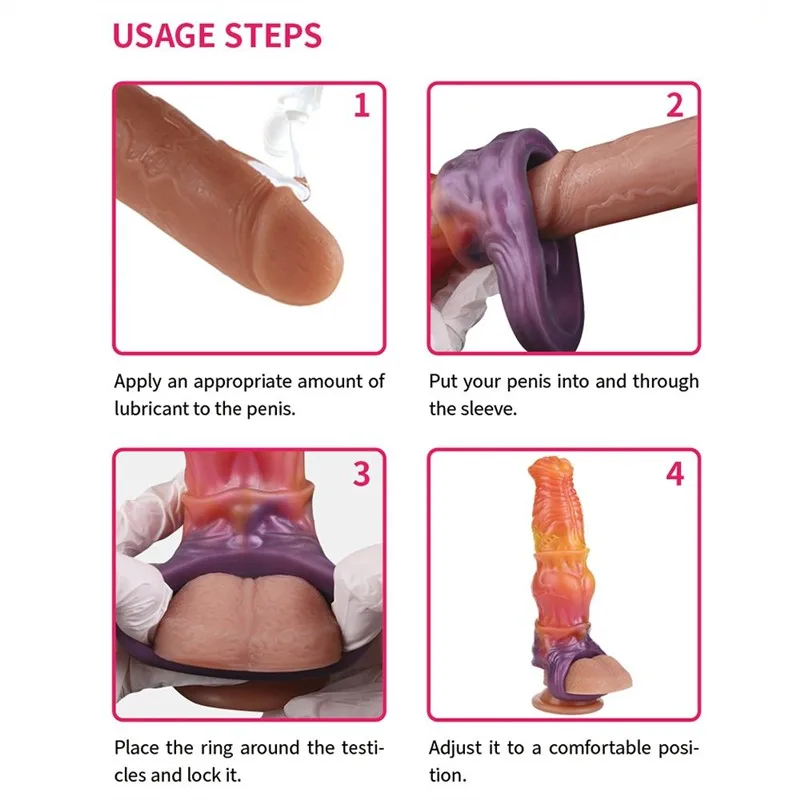 USAGE STEPS

1

Apply an appropriate amount of lubricant to the penis.

2

Put your penis into and through the sleeve.

3

Place the ring around the testicles and lock it.

4

Adjust it to a comfortable position.