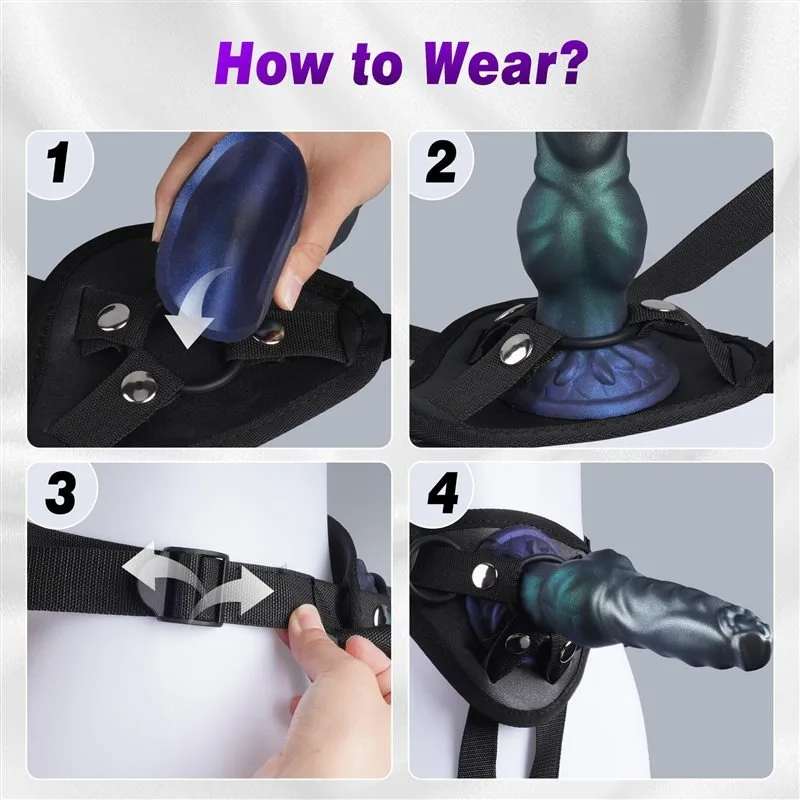 How to Wear?

1

2

3

4