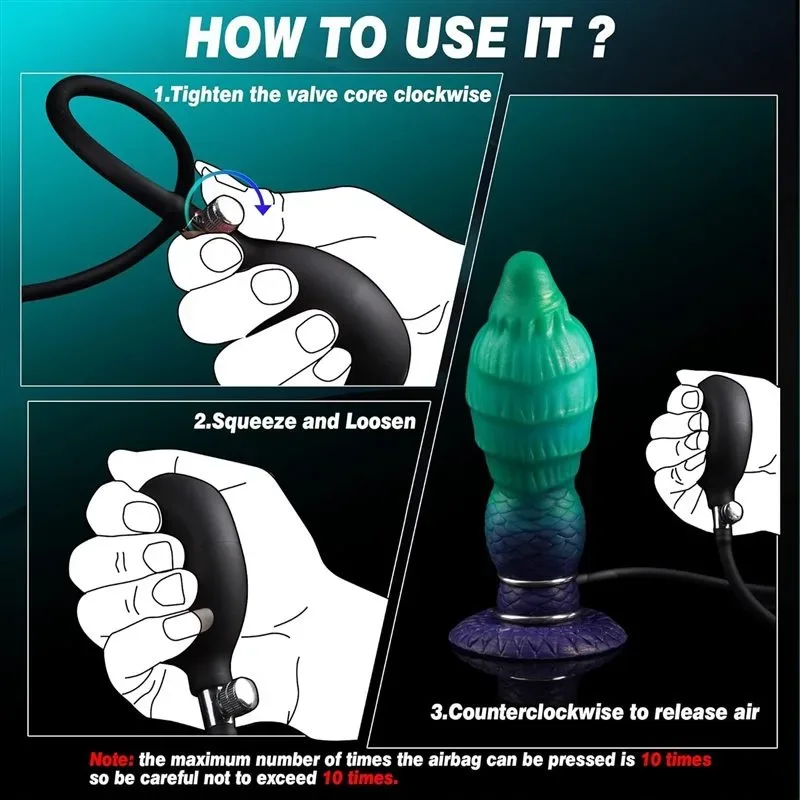 HOW TO USE IT ?

1.Tighten the valve core clockwise

2.Squeeze and Loosen

3.Counterclockwise to release air

Note: the maximum number of times the airbag can be pressed is 10 times so be careful not to exceed 10 times.